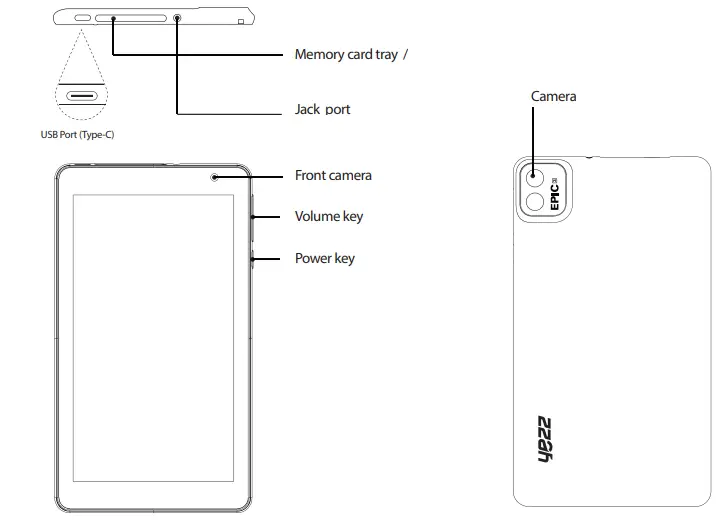 Memory card tray /

Jack port

USB Port (Type-C)

Front camera

Volume key

Power key

Camera

EPIC

yezz