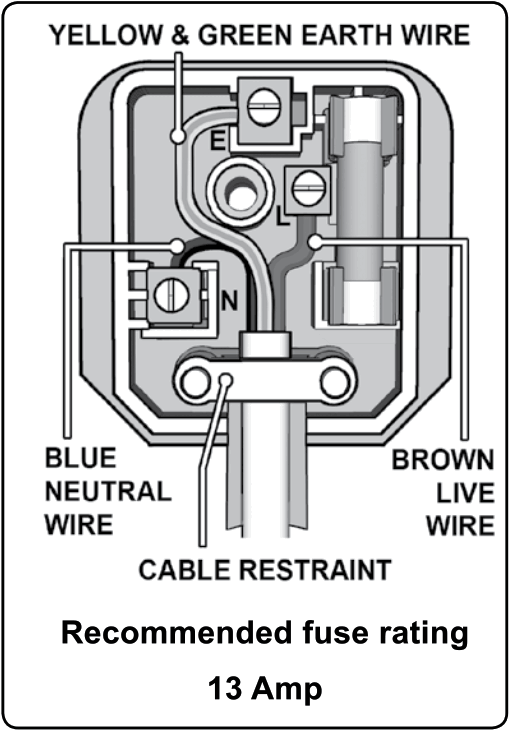 YELLOW & GREEN EARTH WIRE

E

L

N

BLUE NEUTRAL WIRE

BROWN LIVE WIRE

CABLE RESTRAINT

Recommended fuse rating

13 Amp