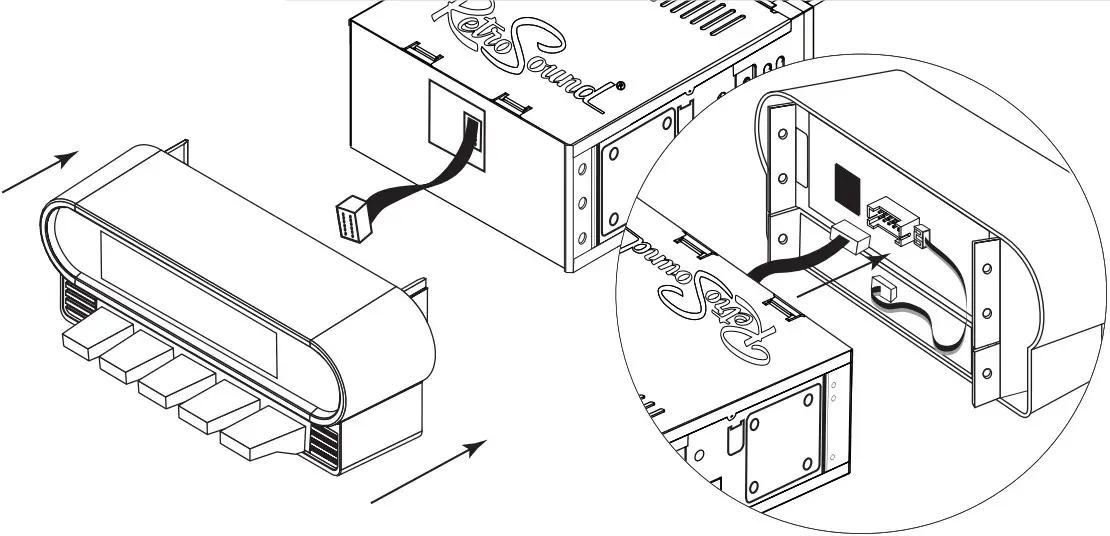 RetroSound®

RetroSound