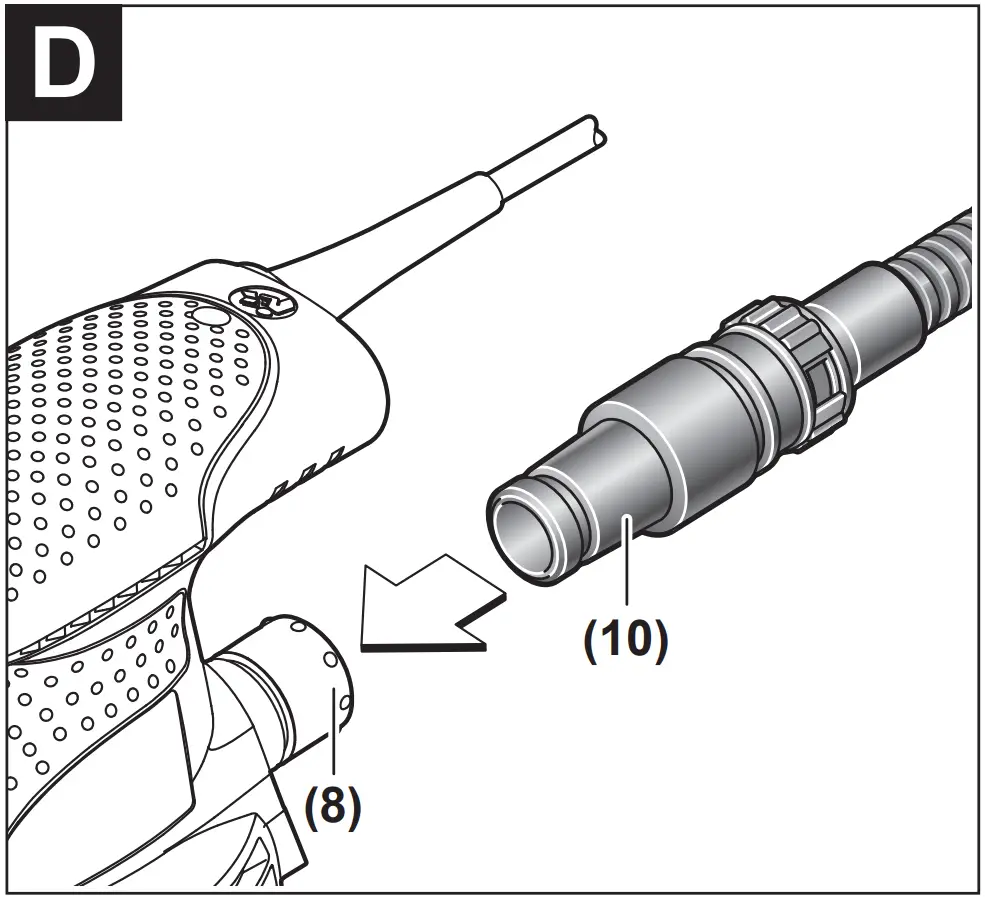 D

(10)

(8)