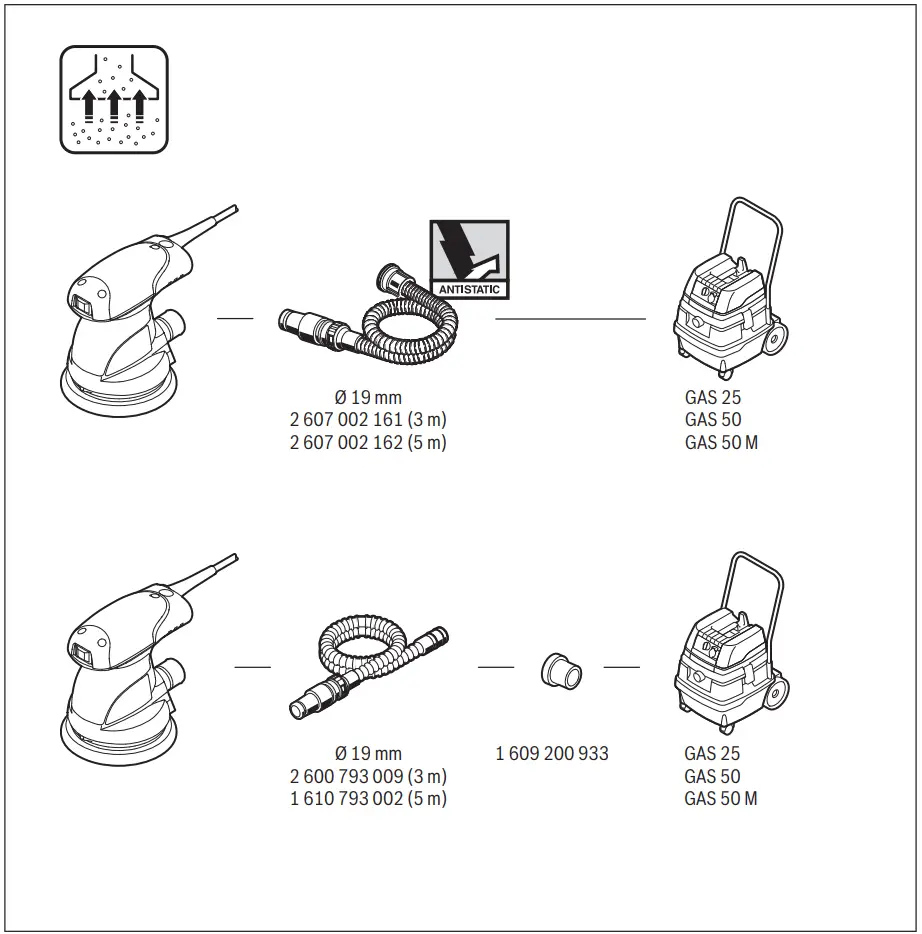 ANTISTATIC

Ø 19 mm
2 607 002 161 (3 m)
2 607 002 162 (5 m)

GAS 25
GAS 50
GAS 50 M

Ø 19 mm
2 600 793 009 (3 m)
1 610 793 002 (5 m)

1 609 200 933

GAS 25
GAS 50
GAS 50 M