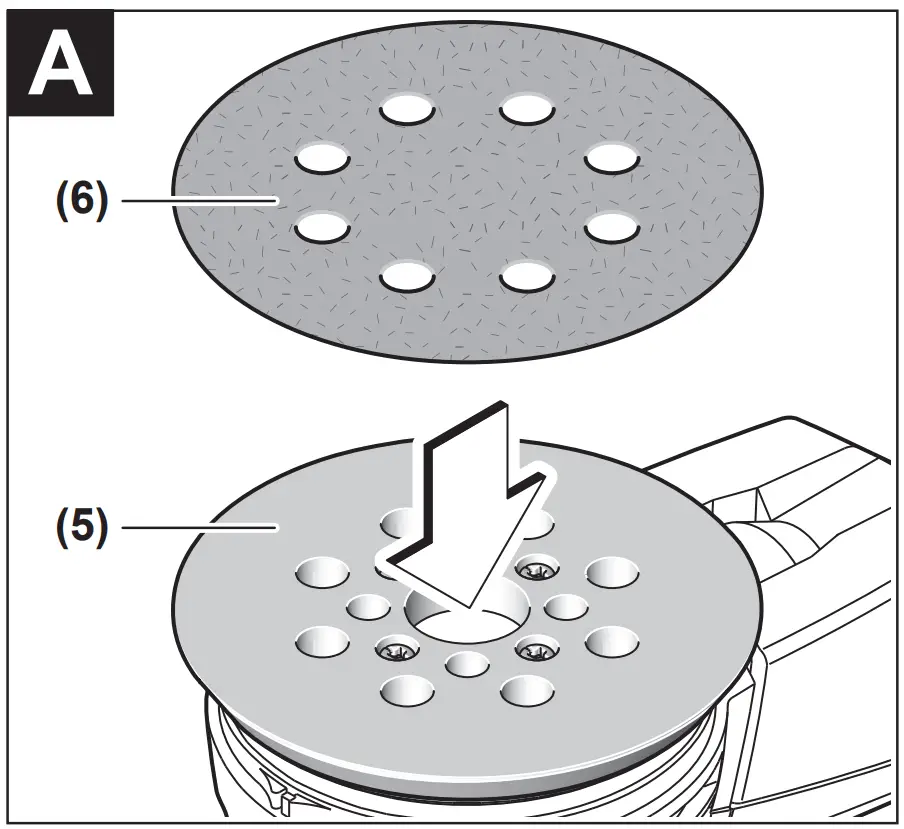 A

(6)

(5)