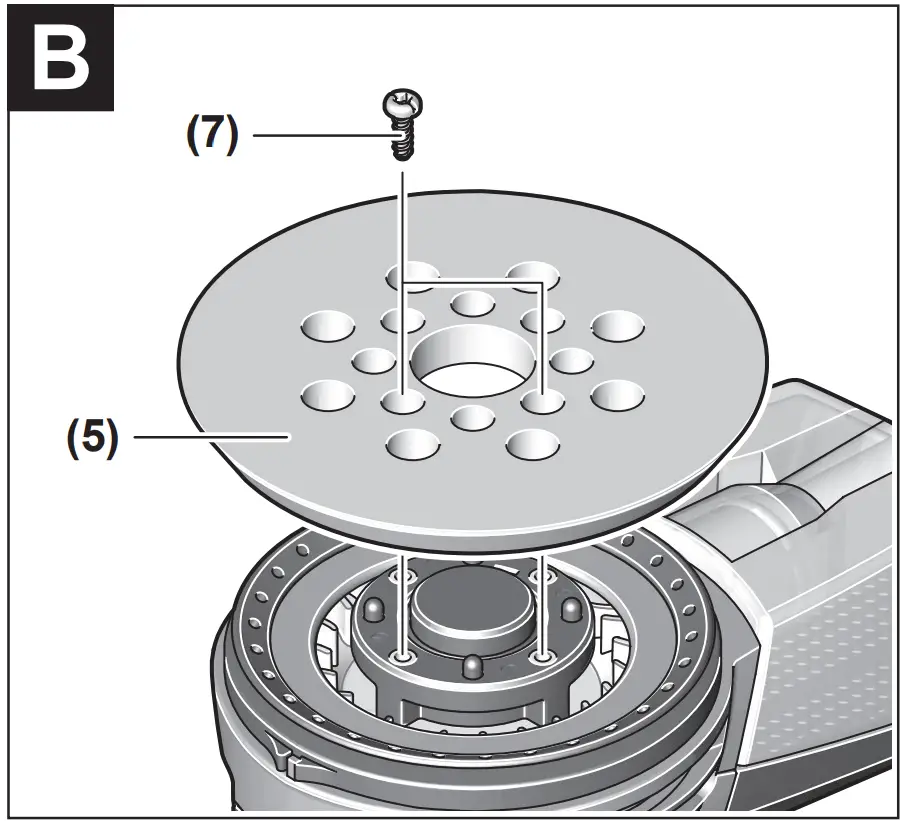 B

(7)

(5)