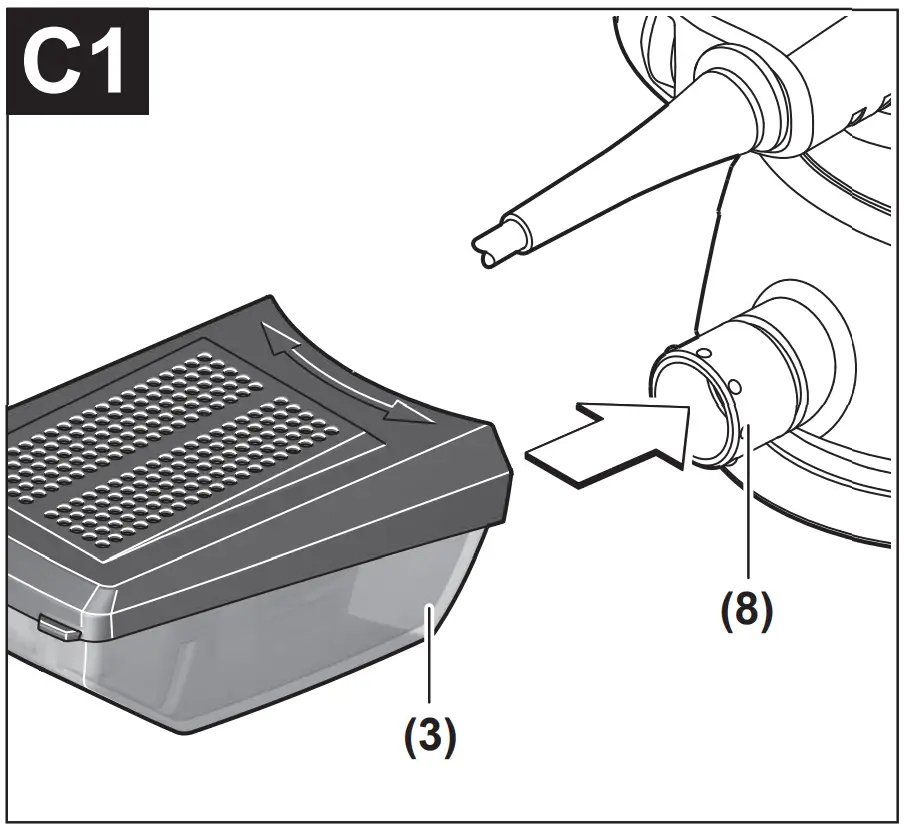 C1

(8)

(3)