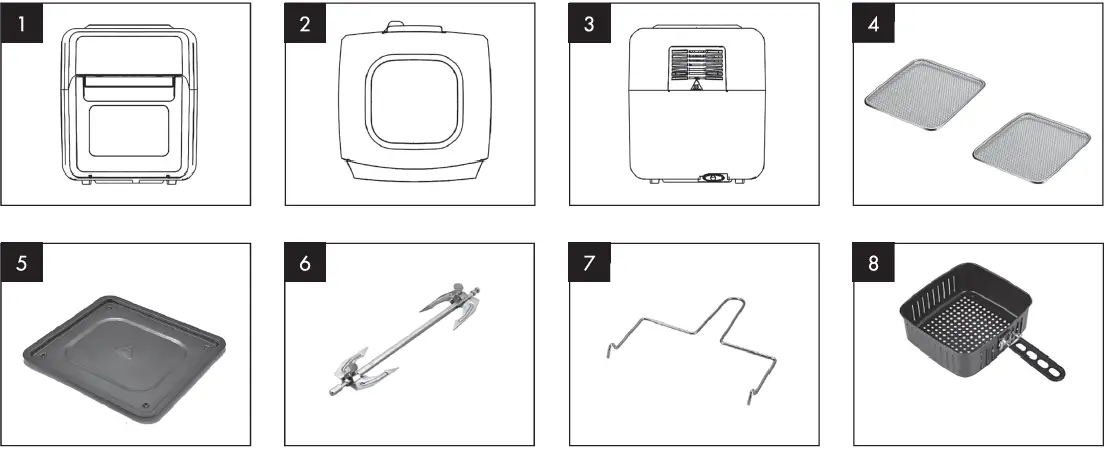 1

2

3

4

5

6

7

8