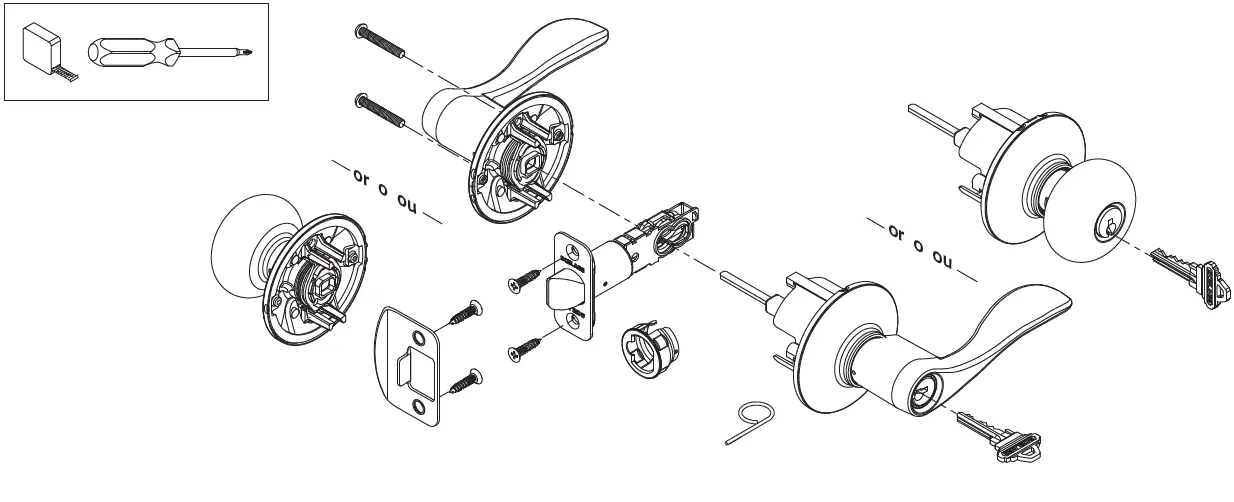 or o ou

or o ou