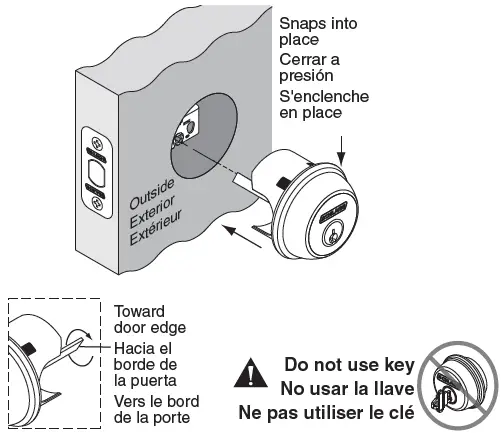 Snaps into place
Cerrar a presión
S'enclenche en place

Outside
Exterior
Extérieur

Toward door edge
Hacia el borde de la puerta
Vers le bord de la porte

Do not use key
No usar la llave
Ne pas utiliser le clé