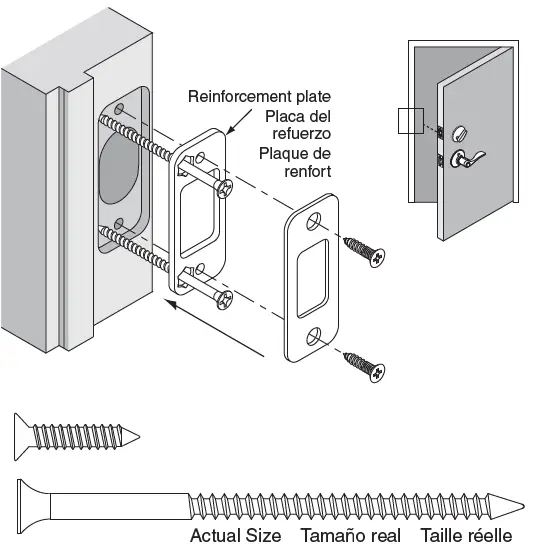 Reinforcement plate
Placa del refuerzo
Plaque de renfort

Actual Size Tamaño real Taille réelle