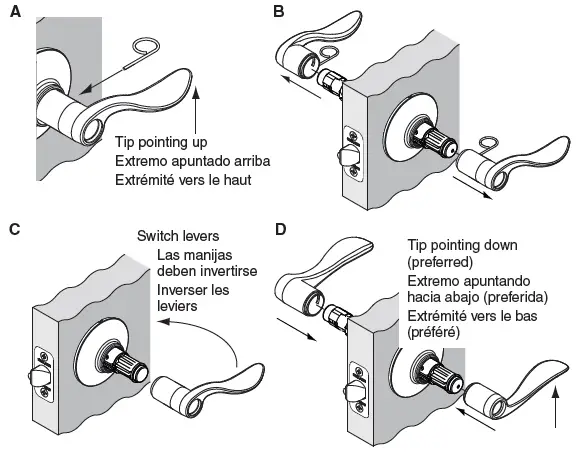 A

Tip pointing up
Extremo apuntado arriba
Extrémité vers le haut

B

C

Switch levers
Las manijas deben invertirse
Inverser les leviers

D

Tip pointing down (preferred)
Extremo apuntando hacia abajo (preferida)
Extrémité vers le bas (préféré)