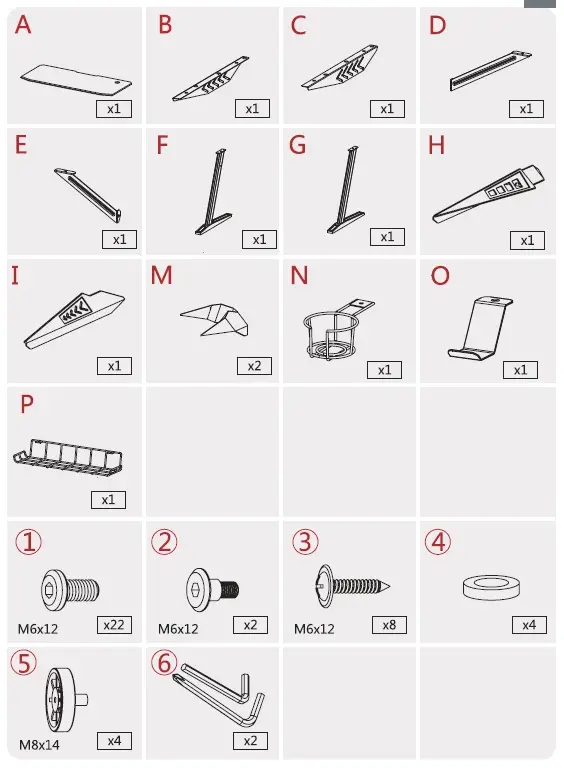 A
x1

B
x1

C
x1

D
x1

E
x1

F
x1

G
x1

H
x1

I
x1

M
x2

N
x1

O
x1

P
x1

①
M6x12
x22

②
M6x12
x2

③
M6x12
x8

④
x4

⑤
M8x14
x4

⑥
x2