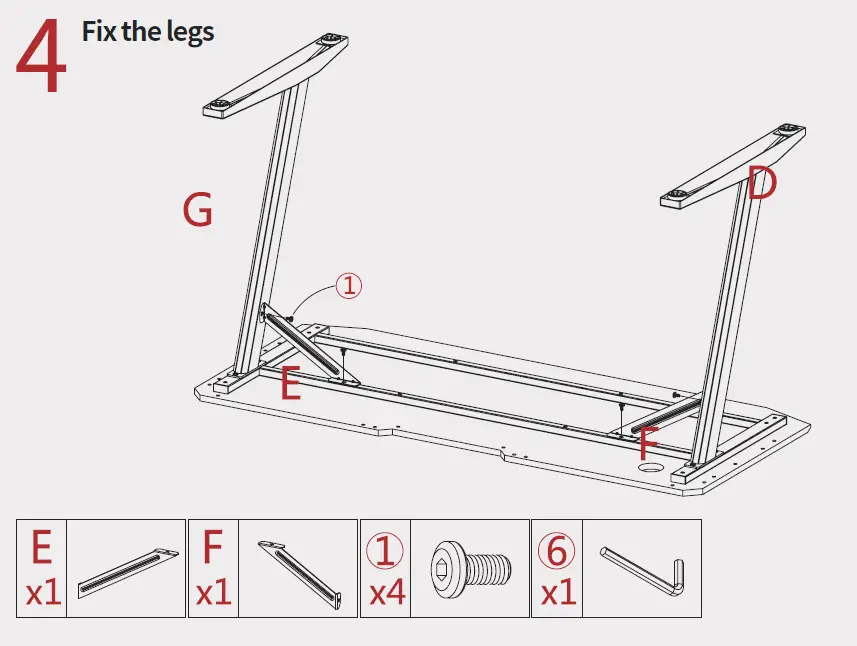 4 Fix the legs

G

D

①

E

F

E x1

F x1

① x4

⑥ x1