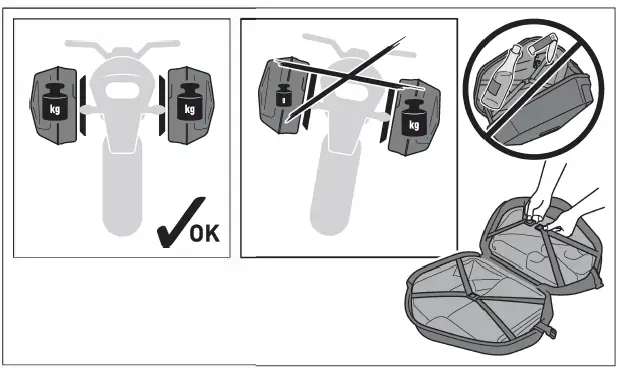 kg
kg
OK
g
kg