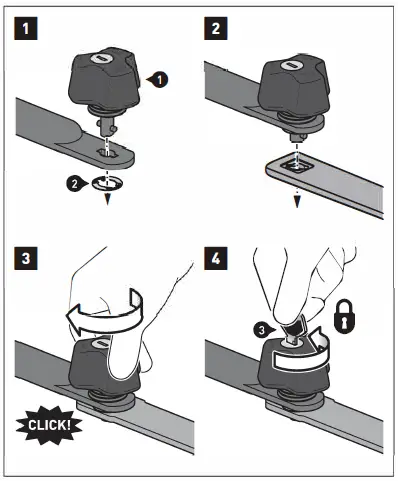 1

1

2

2

3

CLICK!

4

3