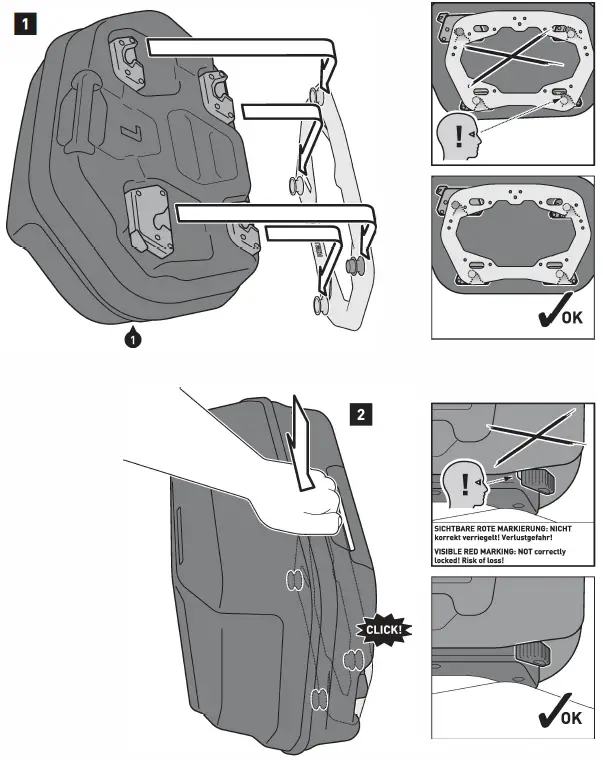 1

!

OK

1

2

!

SICHTBARE ROTE MARKIERUNG: NICHT korrekt verriegelt! Verlustgefahr!

VISIBLE RED MARKING: NOT correctly locked! Risk of loss!

CLICK!

OK