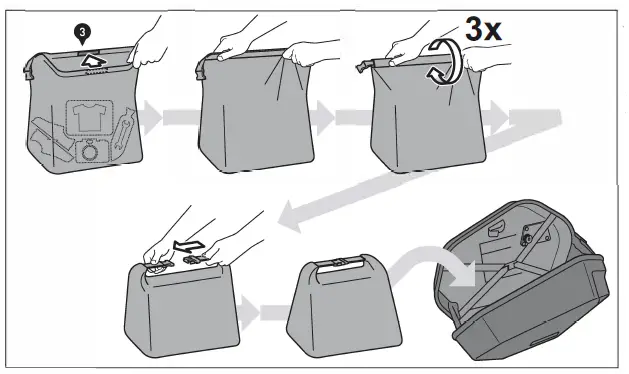 3

3x