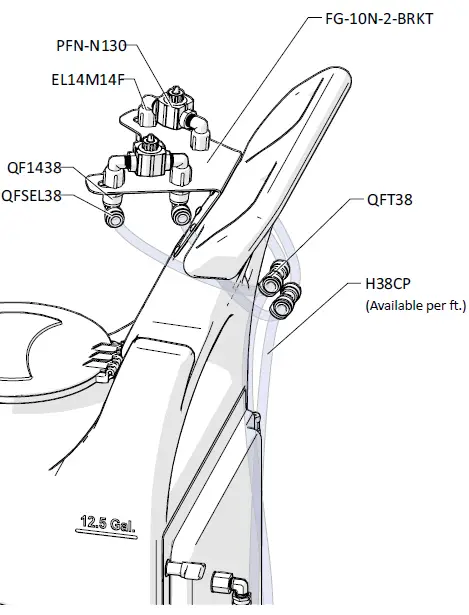 FG-10N-2-BRKT

PFN-N130

EL14M14F

QF1438

QFSEL38

QFT38

H38CP
(Available per ft.)

12.5 Gal.