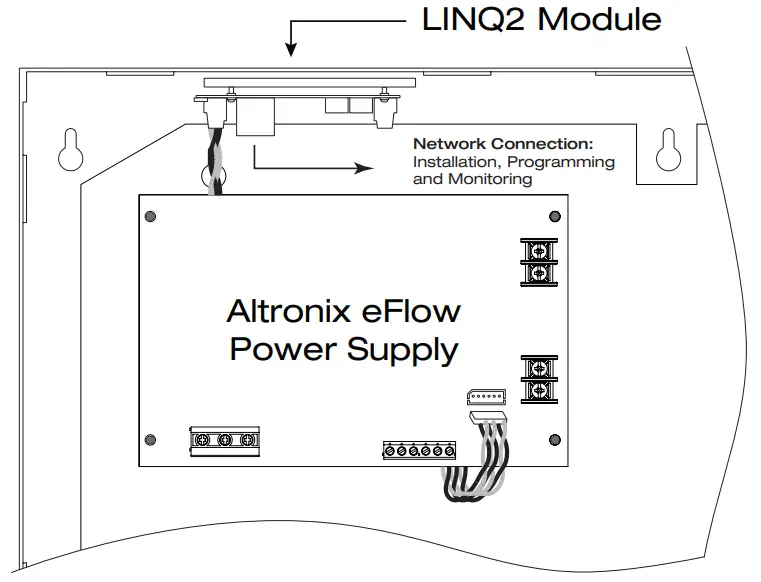 LINQ2 Module

Network Connection:
Installation, Programming and Monitoring

Altronix eFlow Power Supply