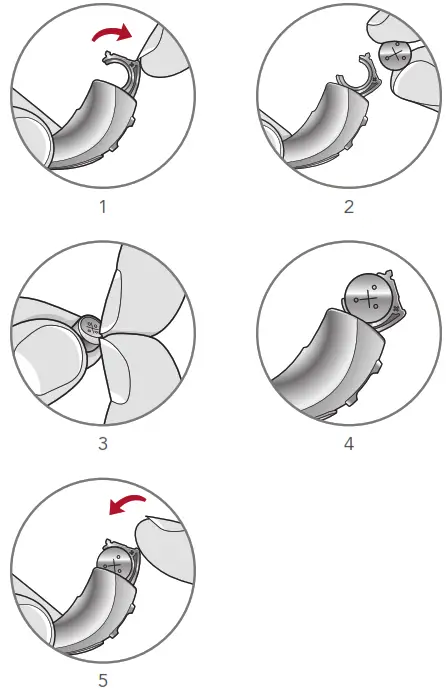 1

2

3

4

5