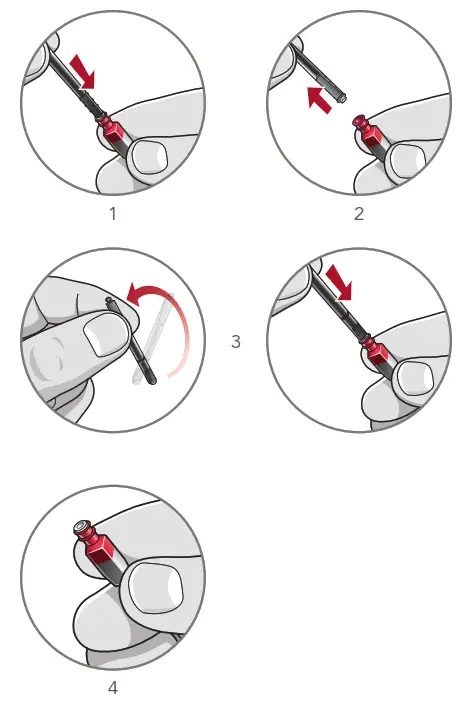 1

2

3

4