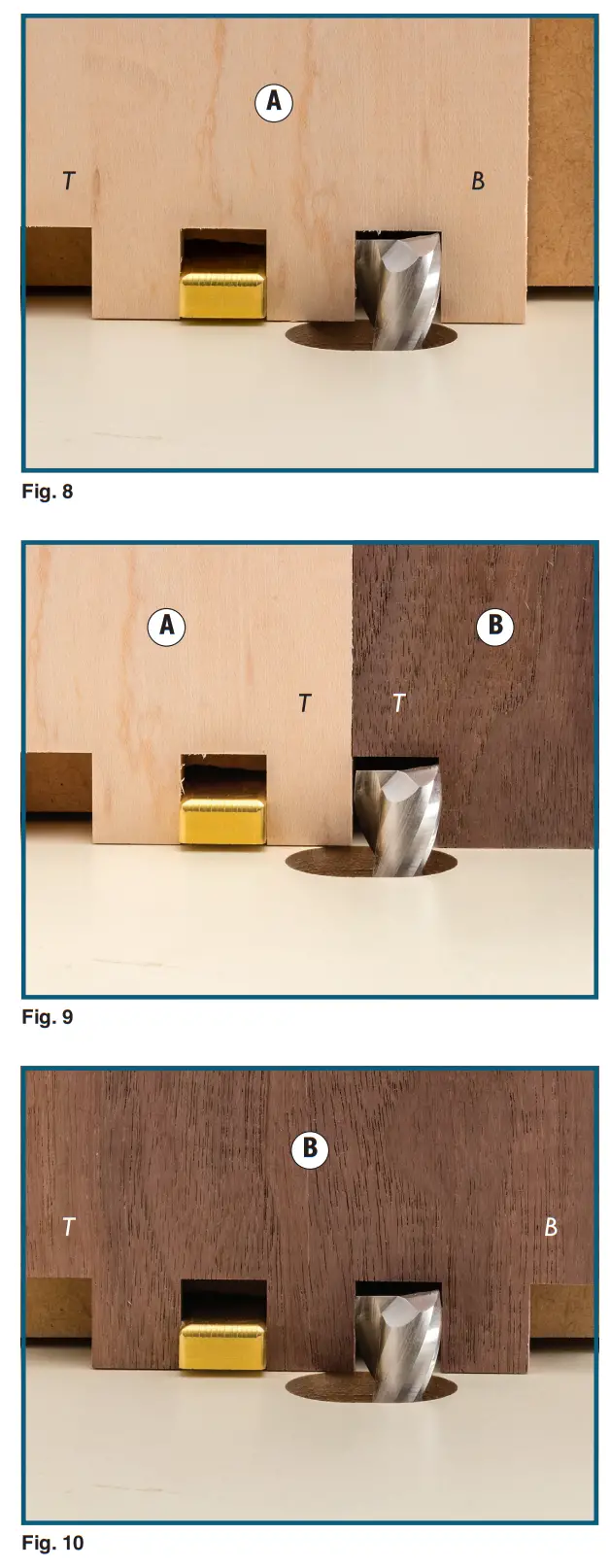 A

T

B

Fig. 8

A

B

T

T

Fig. 9

B

T

B

Fig. 10