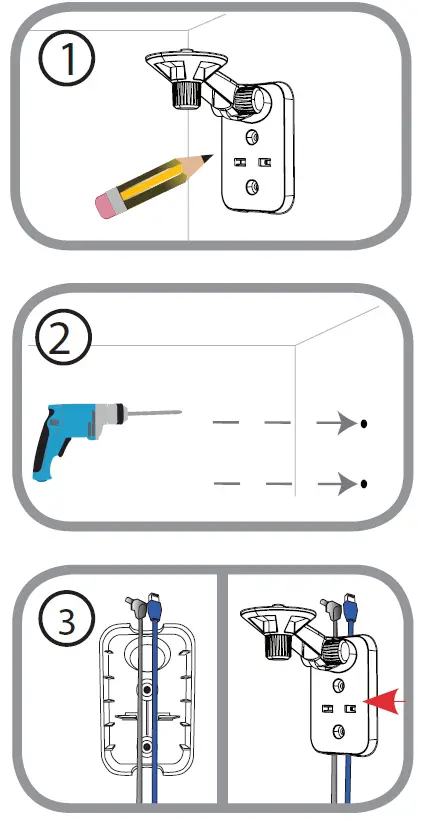 1

2

3