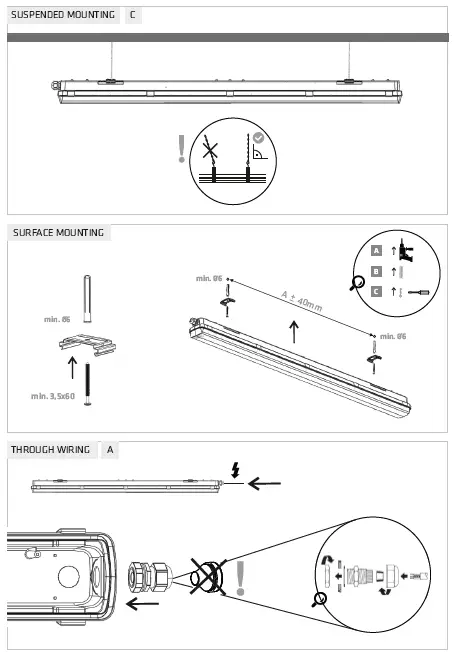 SUSPENDED MOUNTING C

SURFACE MOUNTING

min. Ø6

min. 3,5x60

min. Ø6

A ± 40mm

min. Ø6

A

B

C

THROUGH WIRING A