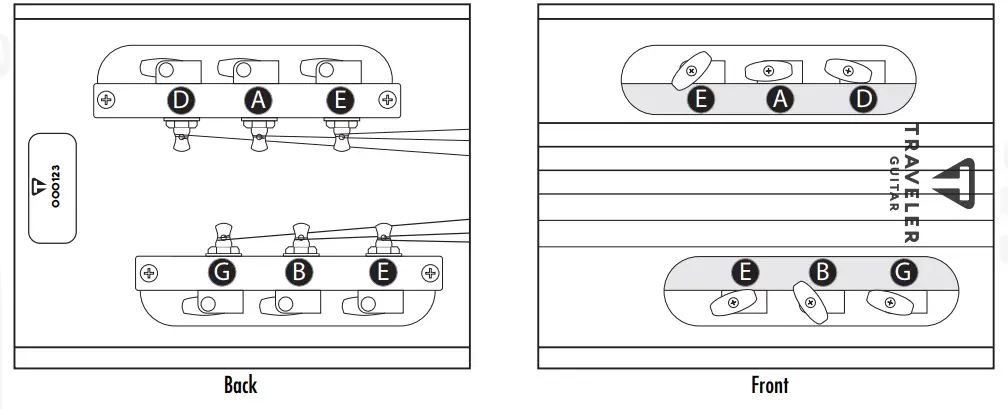 D A E

000123

G B E

Back

E A D

TRAVELER GUITAR

E B G

Front