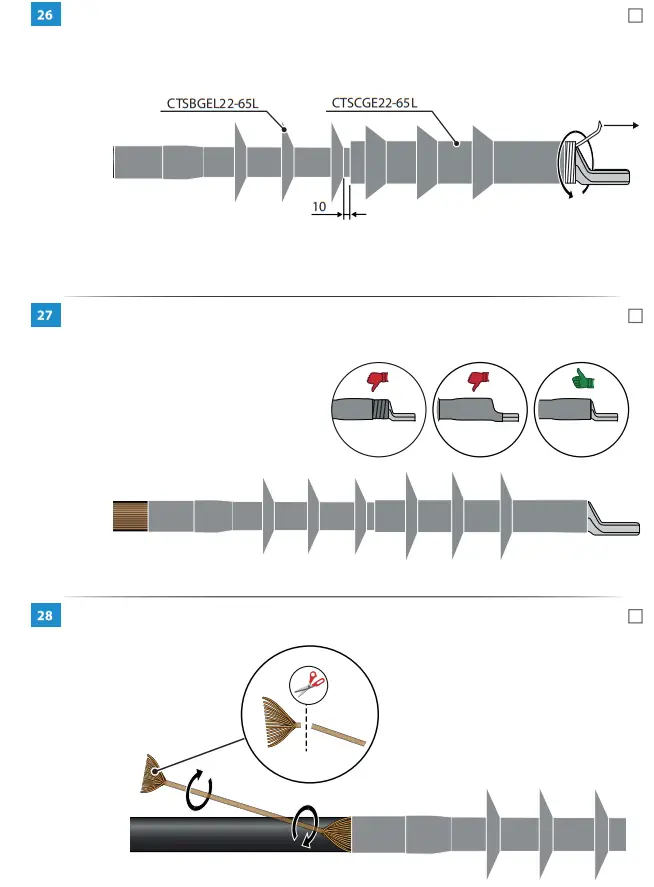 26

CTSBGEL22-65L

CTSCGE22-65L

10

27

28