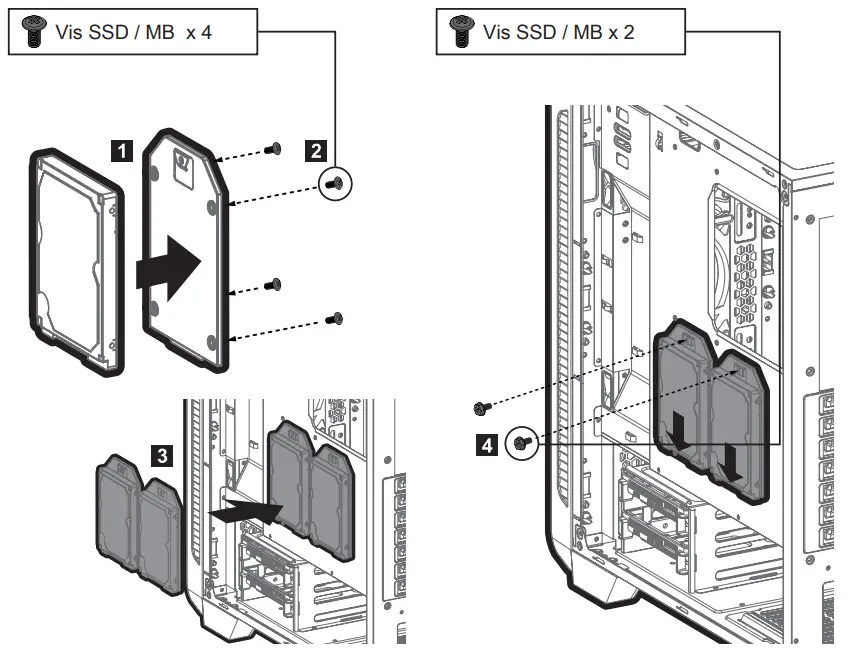 Vis SSD / MB x 4

1

2

3

Vis SSD / MB x 2

4