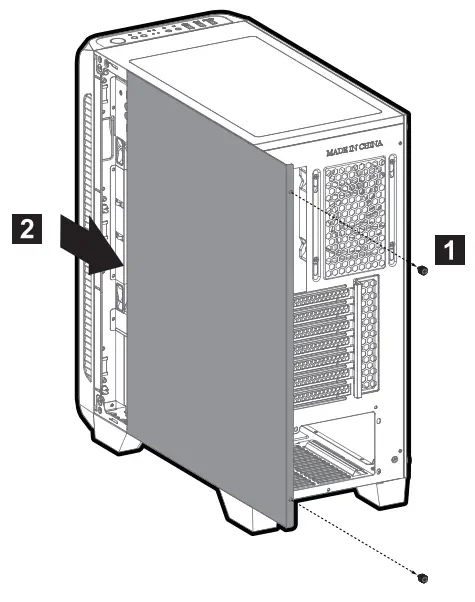 MADE IN CHINA

2

1