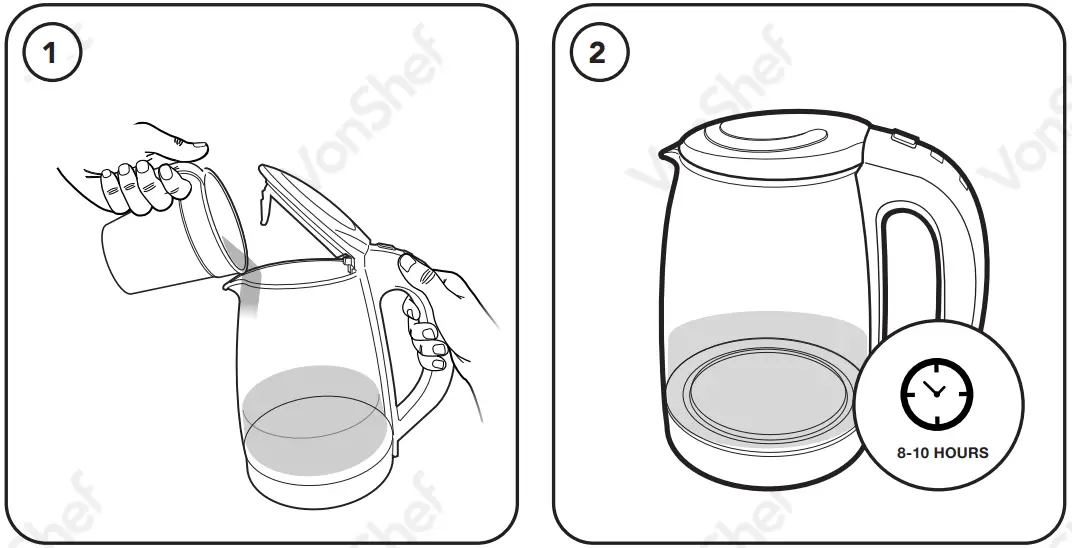 1

VonShef

2

VonShef

8-10 HOURS