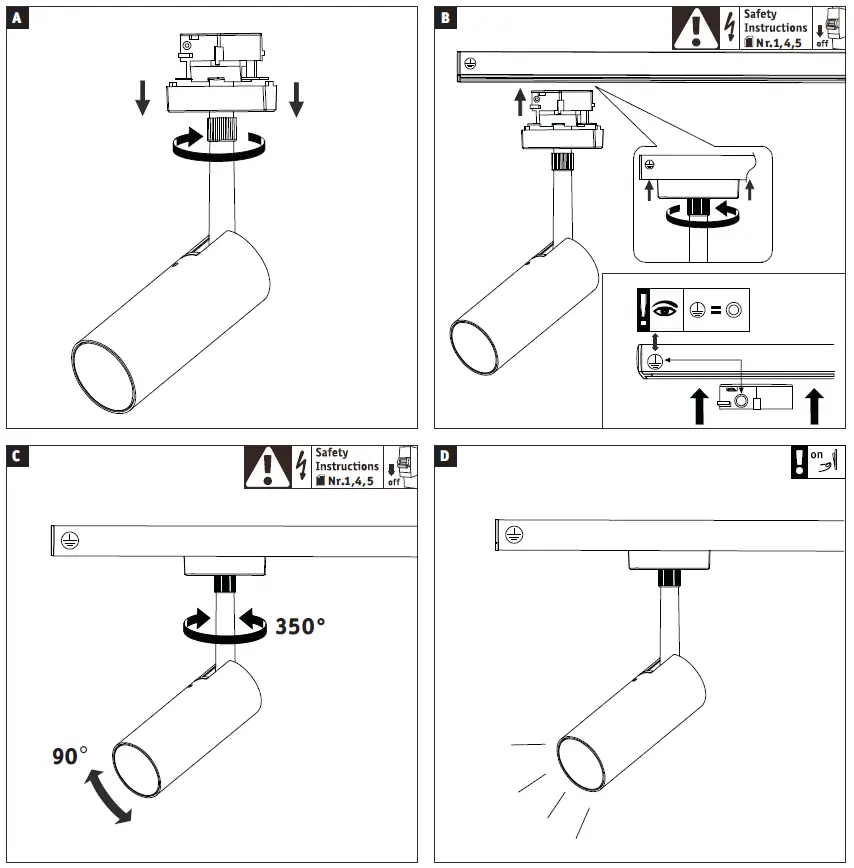 A

B

Safety Instructions Nr.1,4,5

off

C

Safety Instructions Nr.1,4,5

off

350°

90°

D

on