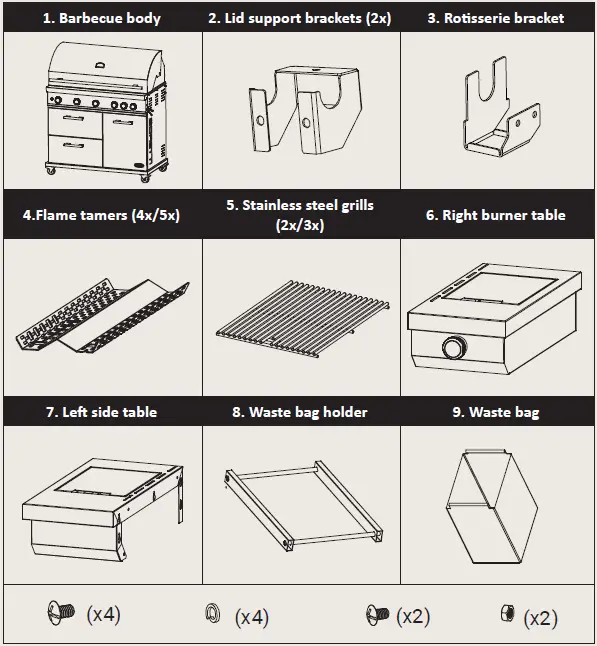 | 1. Barbecue body | 2. Lid support brackets (2x) | 3. Rotisserie bracket |
|---|---|---|
| 4.Flame tamers (4x/5x) | 5. Stainless steel grills (2x/3x) | 6. Right burner table |
| 7. Left side table | 8. Waste bag holder | 9. Waste bag |

(x4) (x4) (x2) (x2)