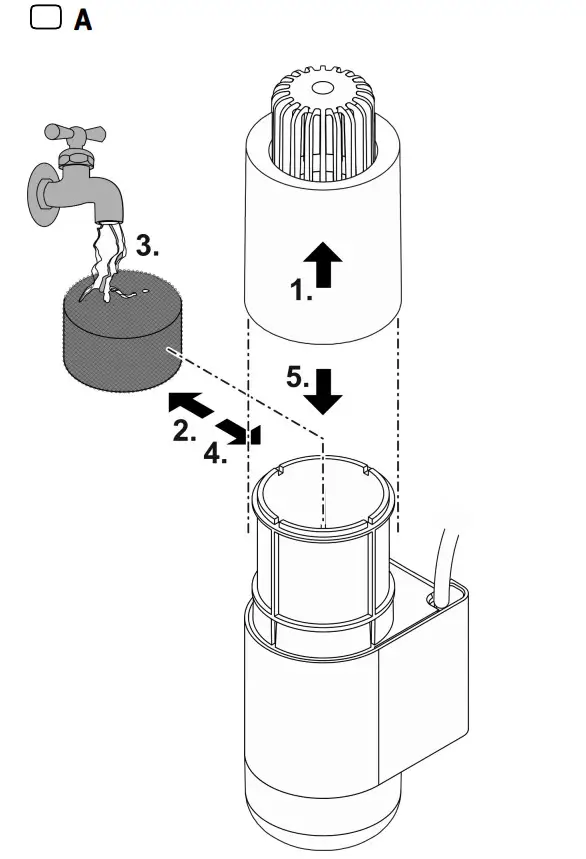 A

3.

1.

5.

2.

4.