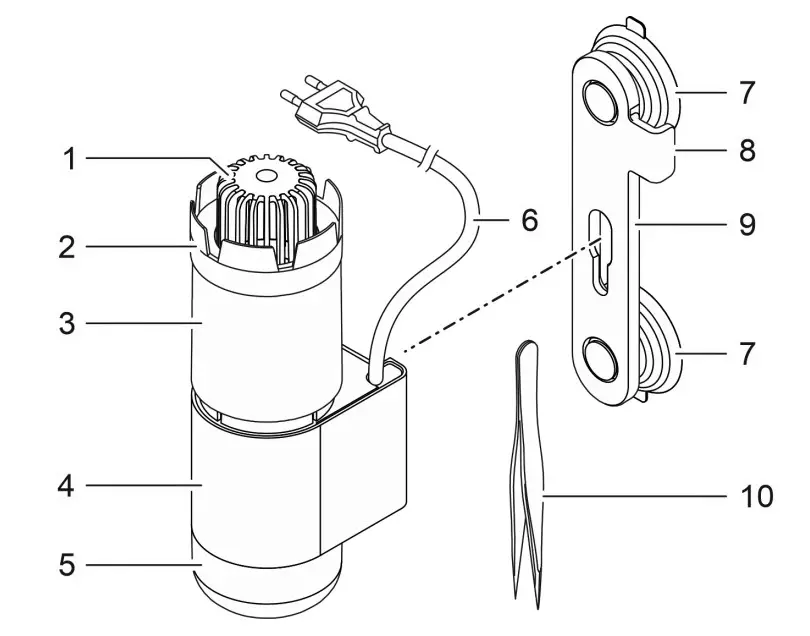 1
2
3
4
5
6
7
8
9
7
10