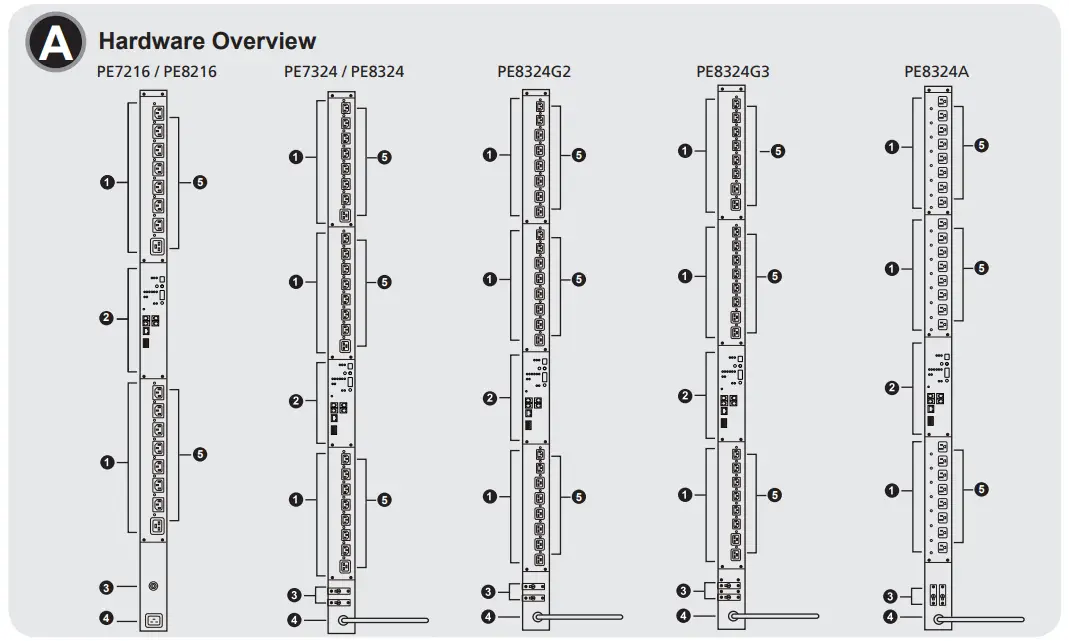 A Hardware Overview

PE7216 / PE8216

1 5
2
1 5
3
4

PE7324 / PE8324

1 5
1 5
2
1 5
3
4

PE8324G2

1 5
1 5
2
1 5
3
4

PE8324G3

1 5
1 5
2
1 5
3
4

PE8324A

1 5
1 5
2
1 5
3
4