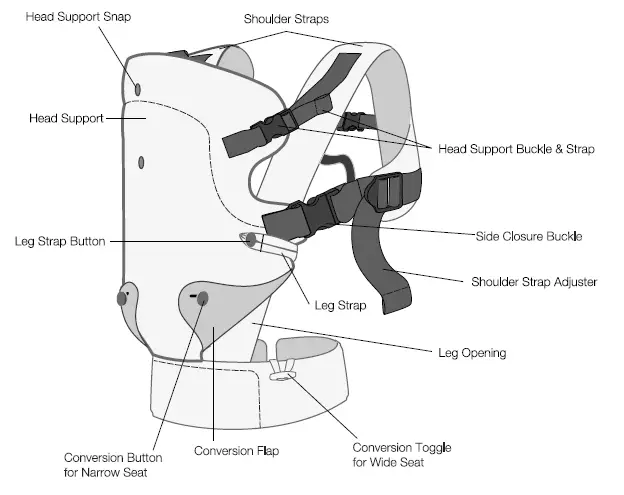 Head Support Snap

Shoulder Straps

Head Support

Head Support Buckle & Strap

Leg Strap Button

Side Closure Buckle

Shoulder Strap Adjuster

Leg Strap

Leg Opening

Conversion Button for Narrow Seat

Conversion Flap

Conversion Toggle for Wide Seat