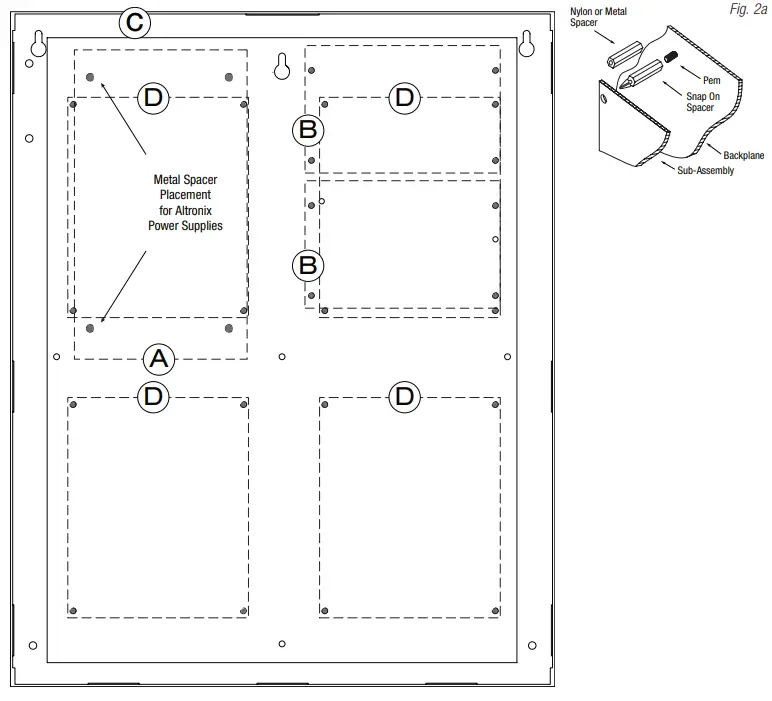 C

D

D

B

Metal Spacer Placement for Altronix Power Supplies

B

A

D

D

Fig. 2a

Nylon or Metal Spacer

Pem

Snap On Spacer

Backplane

Sub-Assembly