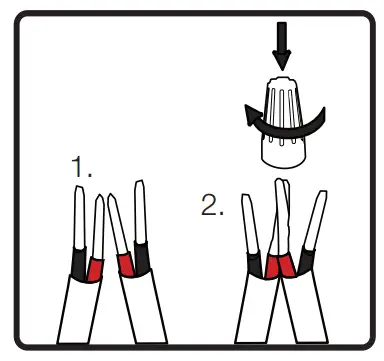 1.

2.