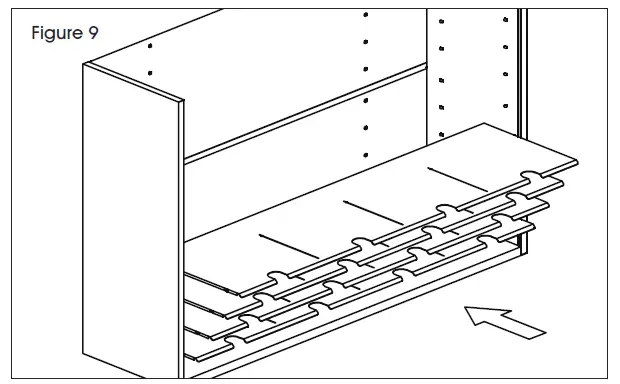 Figure 9