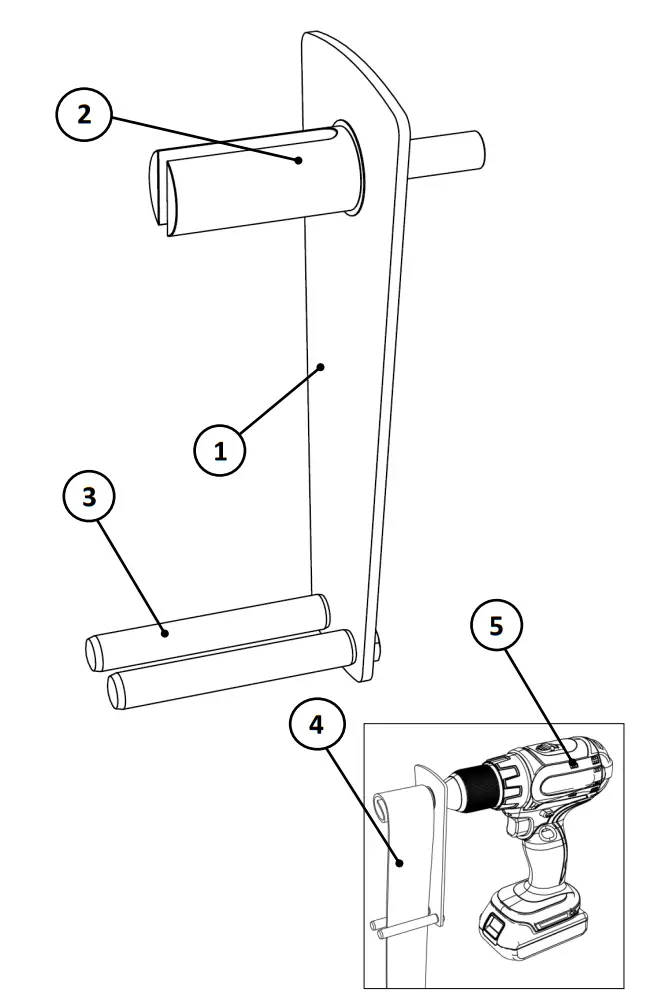 2

1

3

5

4