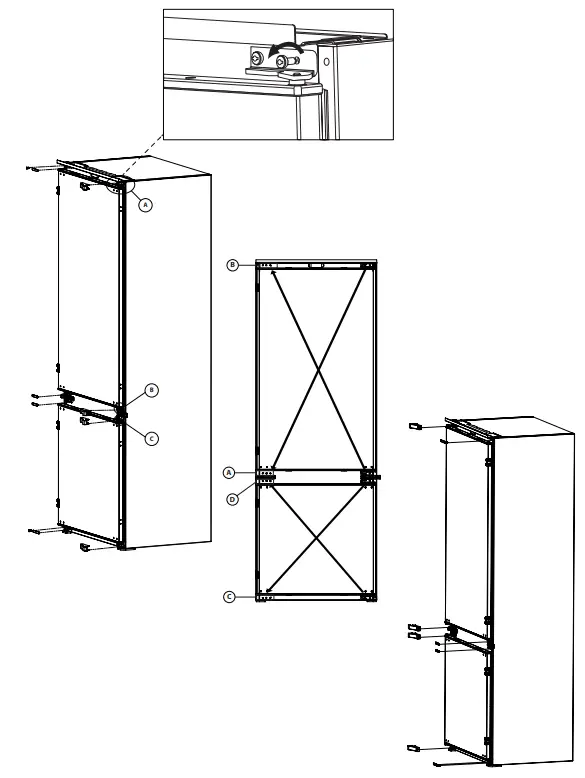 A
B
C
B
A
D
C