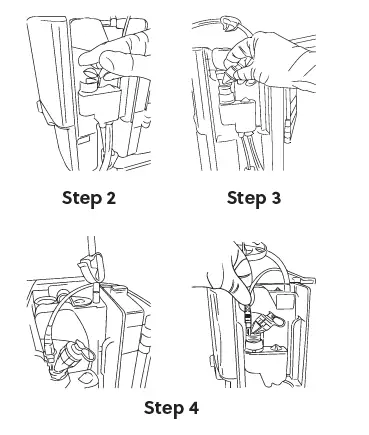 Step 2

Step 3

Step 4