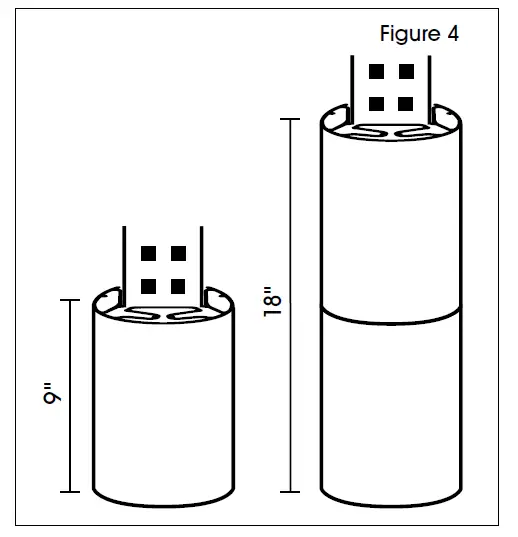 Figure 4

9"

18"