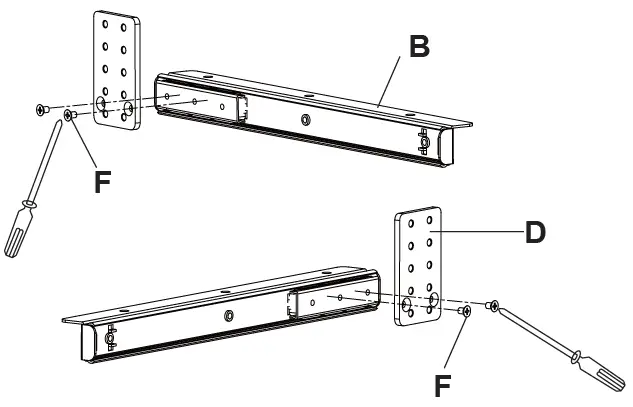 B

F

D

F