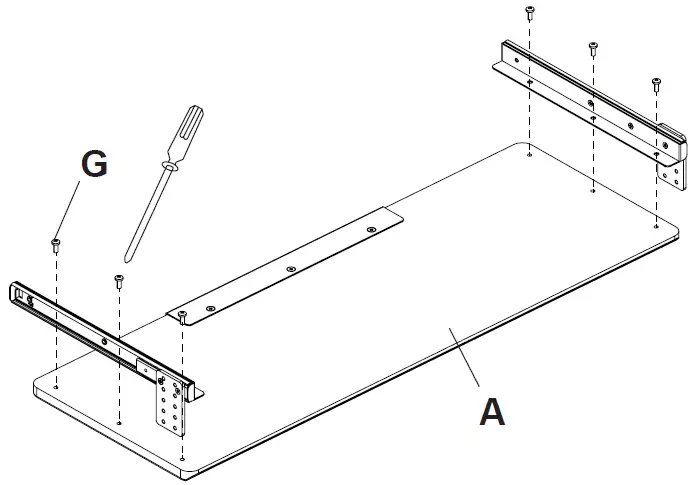 G

A