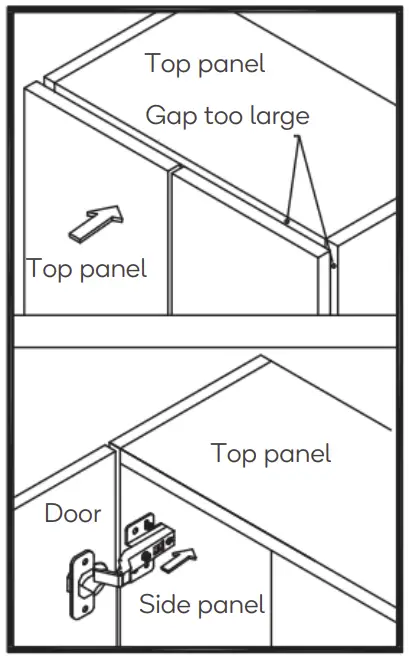 Top panel
Gap too large
Top panel

Top panel
Door
Side panel