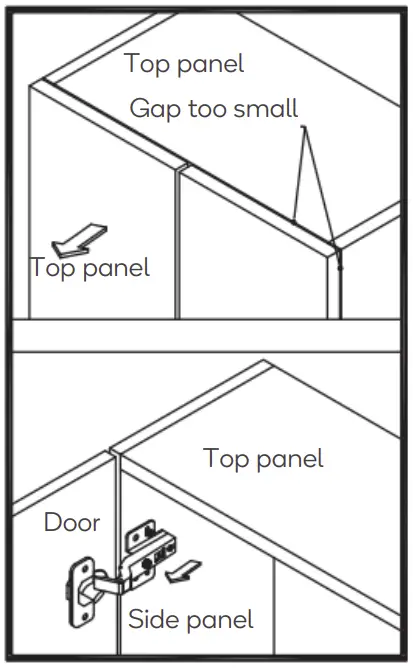 Top panel

Gap too small

Top panel

Top panel

Door

Side panel