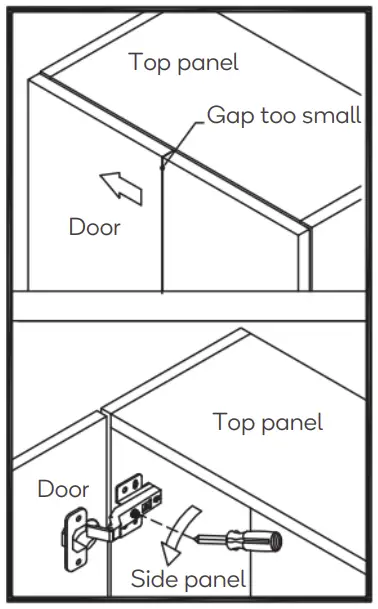 Top panel

Gap too small

Door

Top panel

Door

Side panel