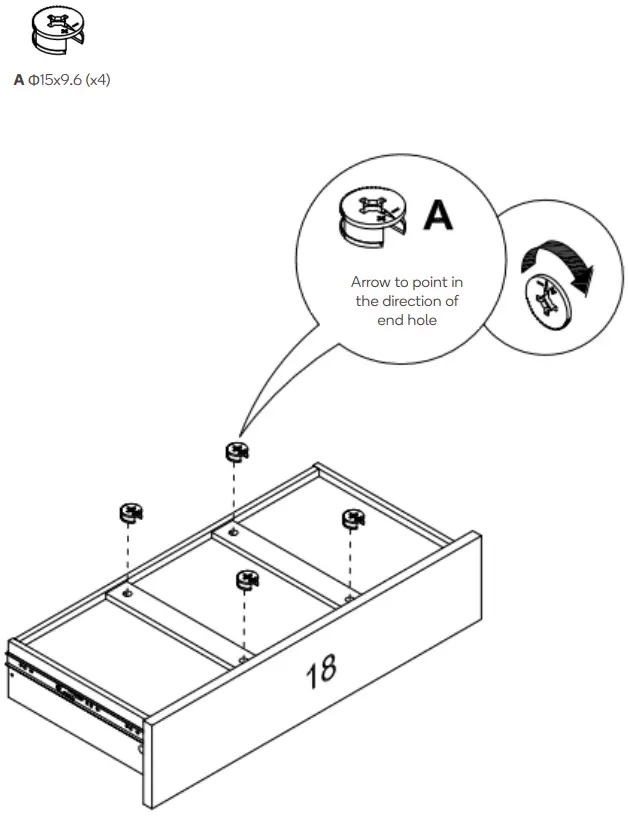 A Φ15x9.6 (x4)

A

Arrow to point in the direction of end hole

18